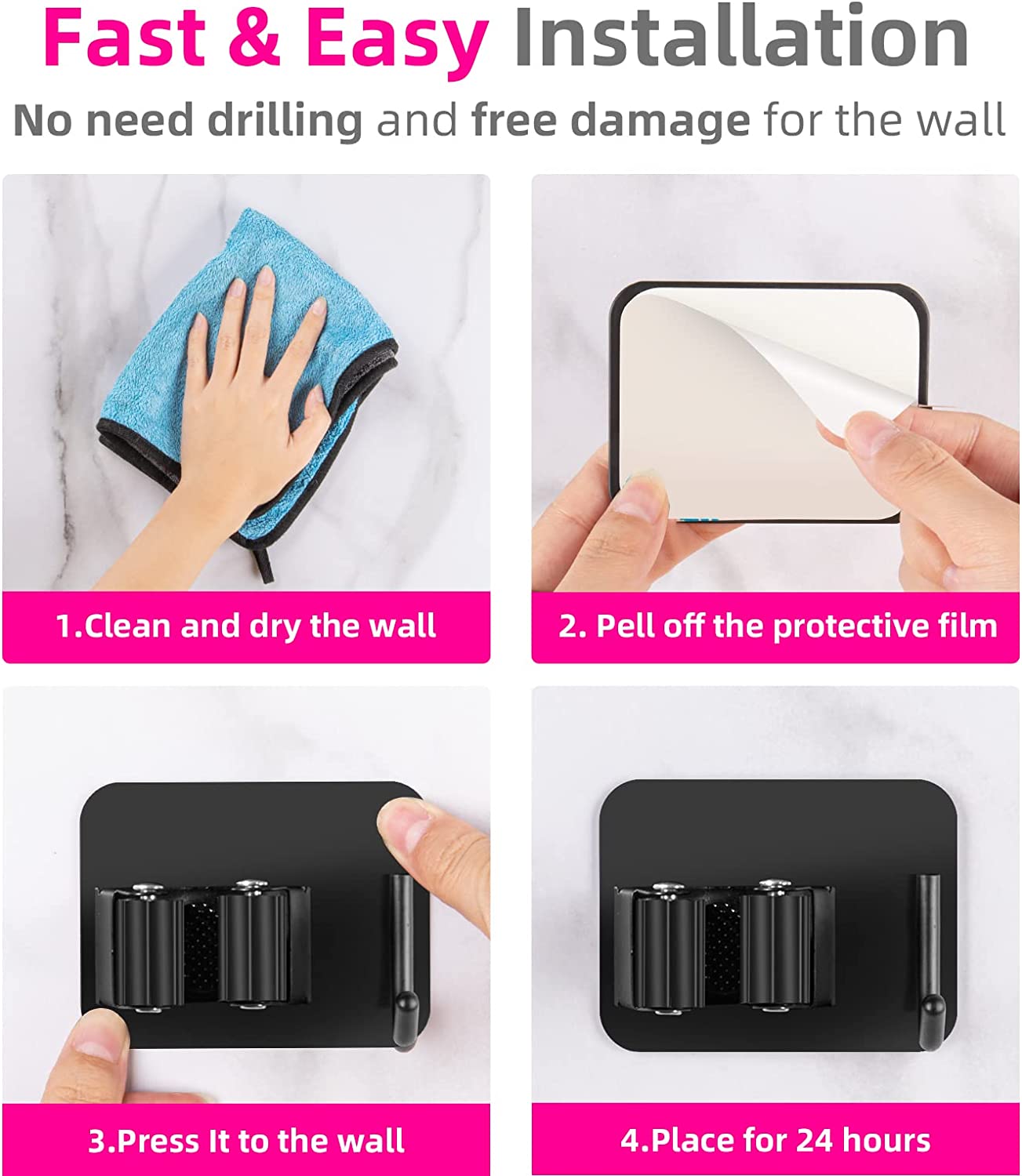 Fast & Easy Installation

No need drilling and free damage for the wall

1.Clean and dry the wall

2. Pell off the protective film

3.Press It to the wall

4.Place for 24 hours