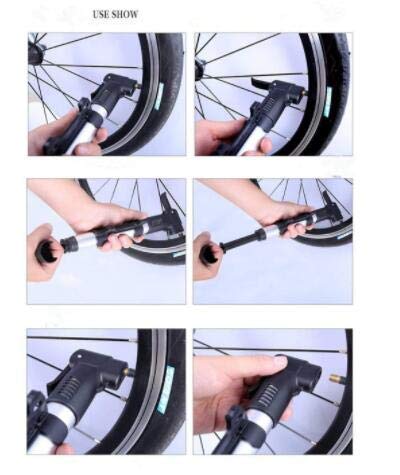 USE SHOW