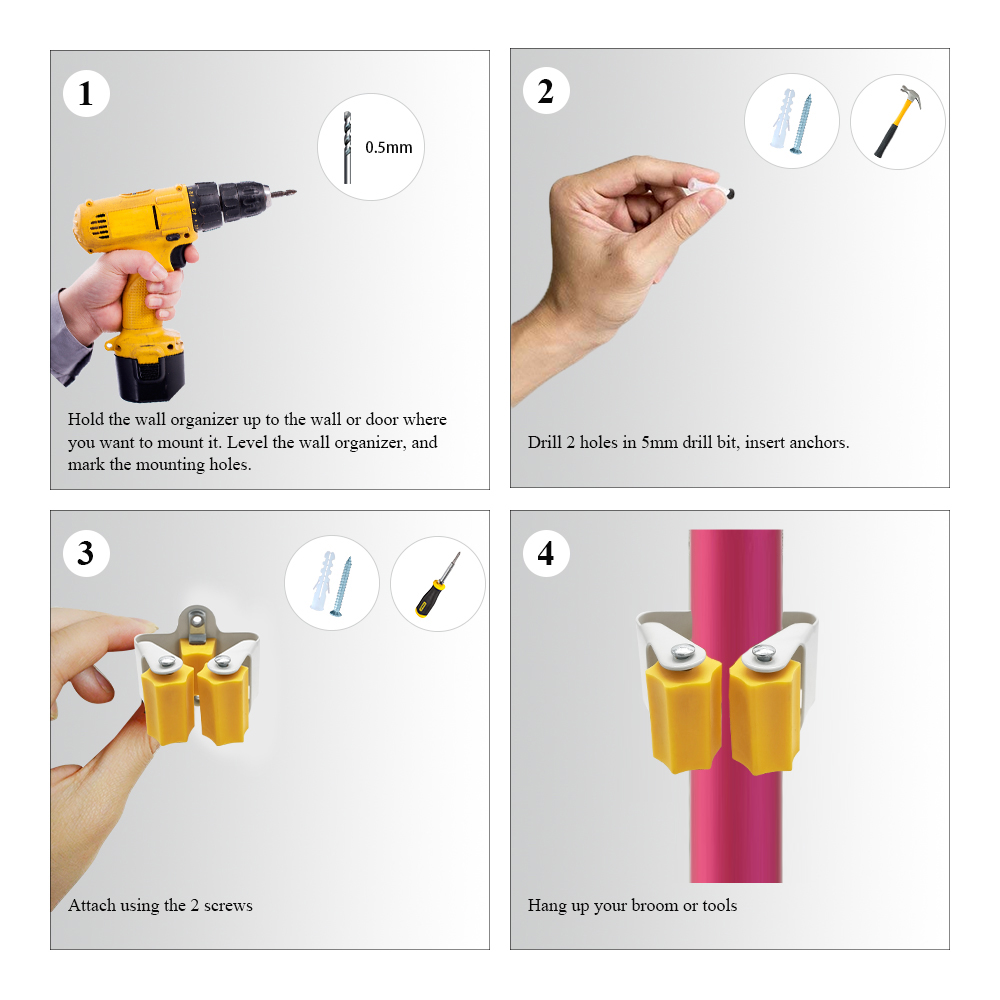 1

0.5mm

Hold the wall organizer up to the wall or door where you want to mount it. Level the wall organizer, and mark the mounting holes.

2

Drill 2 holes in 5mm drill bit, insert anchors.

3

Attach using the 2 screws

4

Hang up your broom or tools