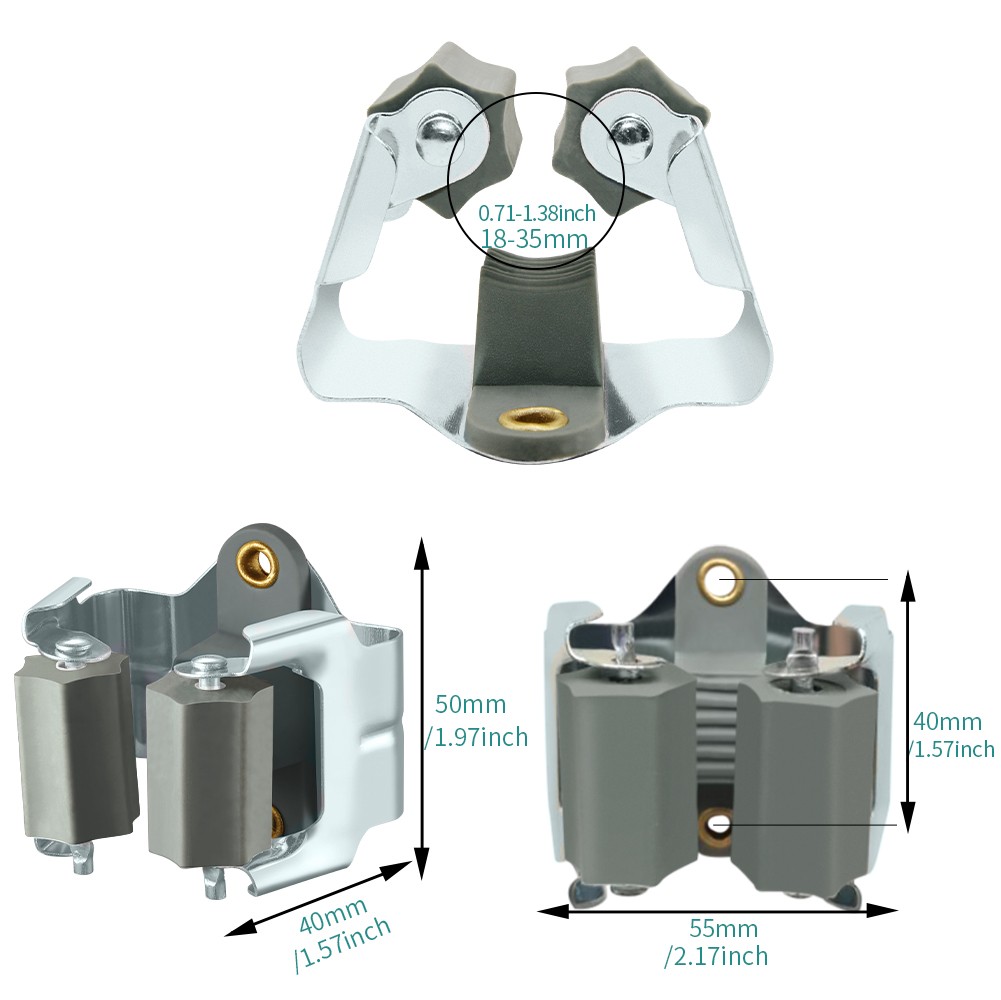 0.71-1.38inch
18-35mm

50mm
/1.97inch

40mm
/1.57inch

40mm
/1.57inch

55mm
/2.17inch