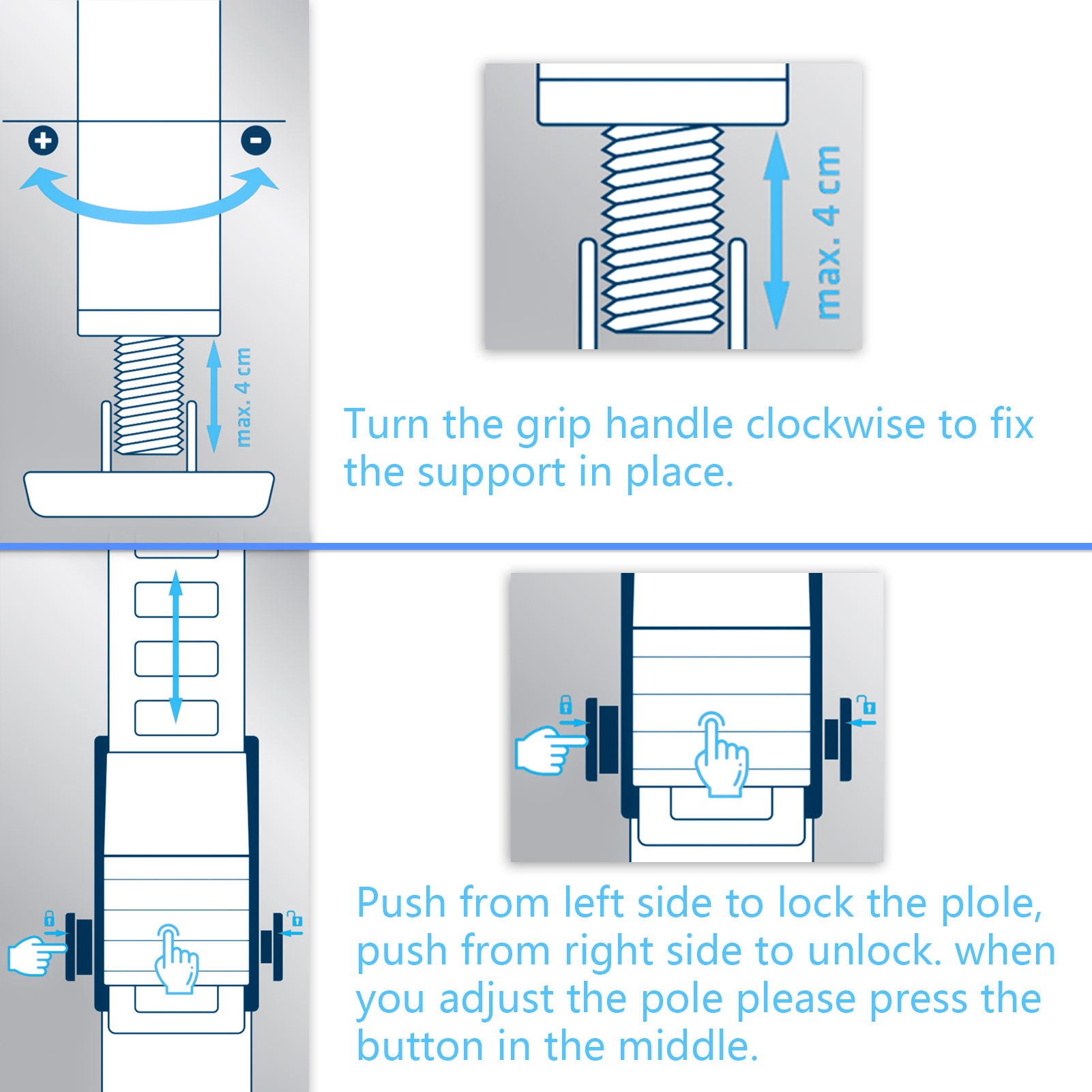 +

-

max. 4 cm

max. 4 cm

Turn the grip handle clockwise to fix the support in place.

Push from left side to lock the plole, push from right side to unlock. when you adjust the pole please press the button in the middle.